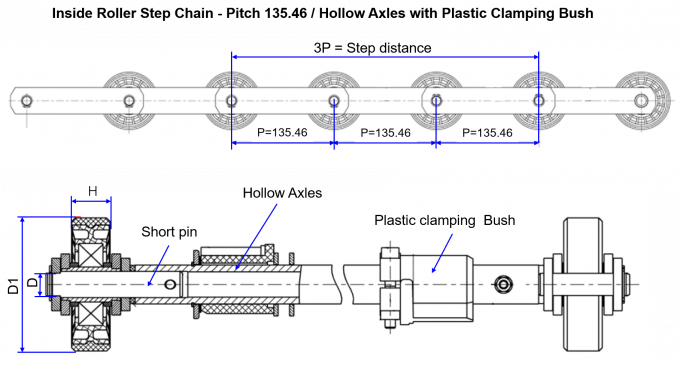 Inside Roller Step Chain - Pitch 135.46 / Hollow Axles with Plastic Clamping Bush

3P = Step distance

P=135.46
P=135.46
P=135.46

H
Hollow Axles
Short pin
Plastic clamping Bush
D1
D